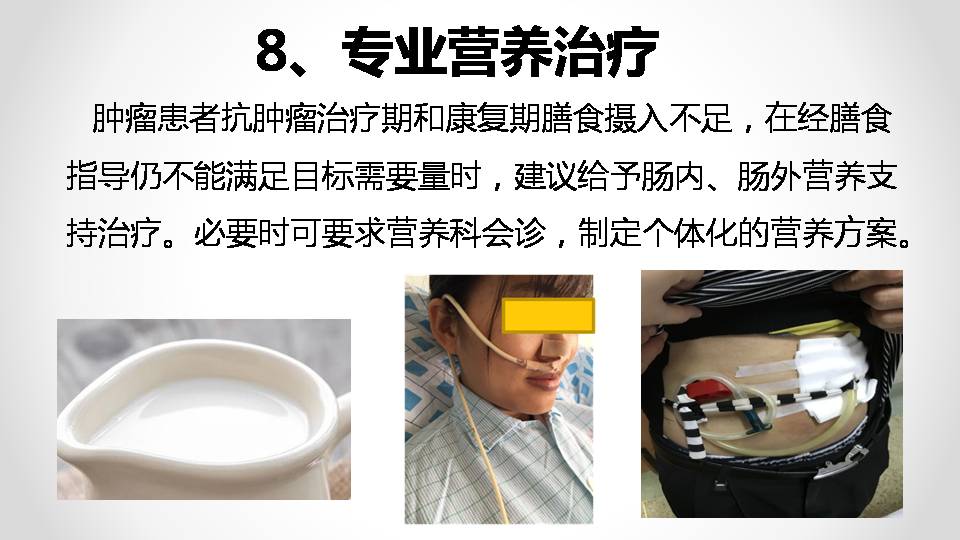 8、专业营养治疗

肿瘤患者抗肿瘤治疗期和康复期膳食摄入不足，在经膳食指导仍不能满足目标需要量时，建议给予肠内、肠外营养支持治疗。必要时可要求营养科会诊，制定个体化的营养方案。